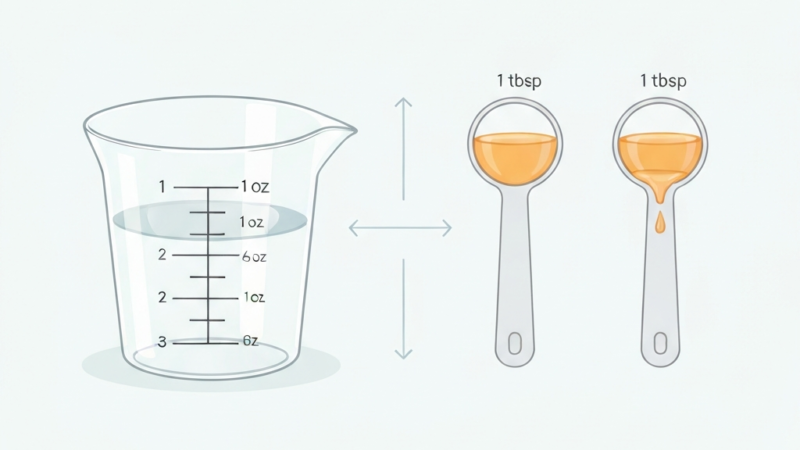 1 tbsp

1 tbsp

1 1 oz

1 oz

2 6 oz

2 1 oz

3 6z